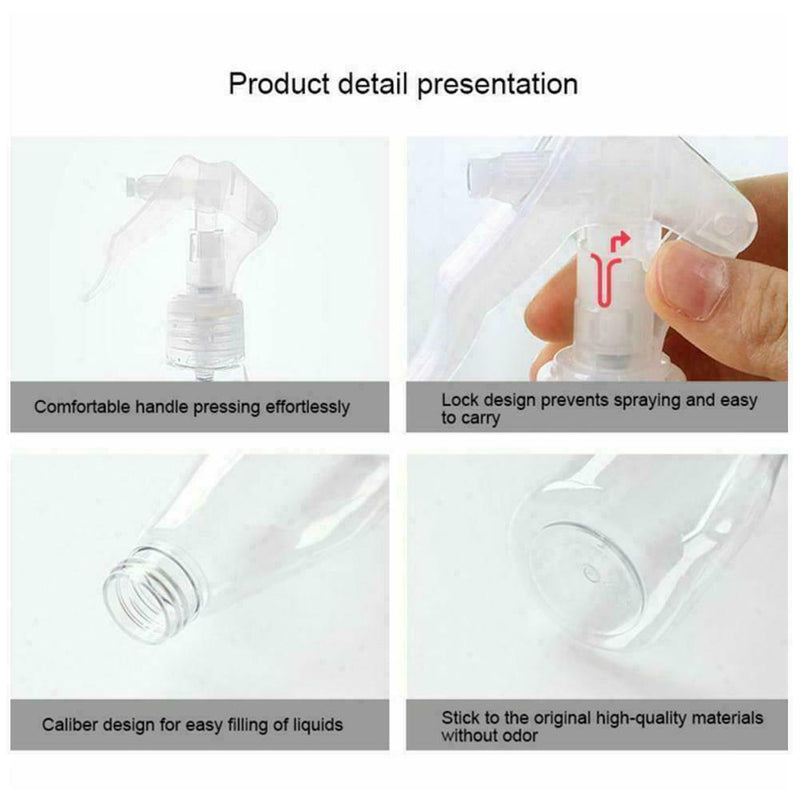 Product detail presentation

Comfortable handle pressing effortlessly

Lock design prevents spraying and easy to carry

Caliber design for easy filling of liquids

Stick to the original high-quality materials without odor