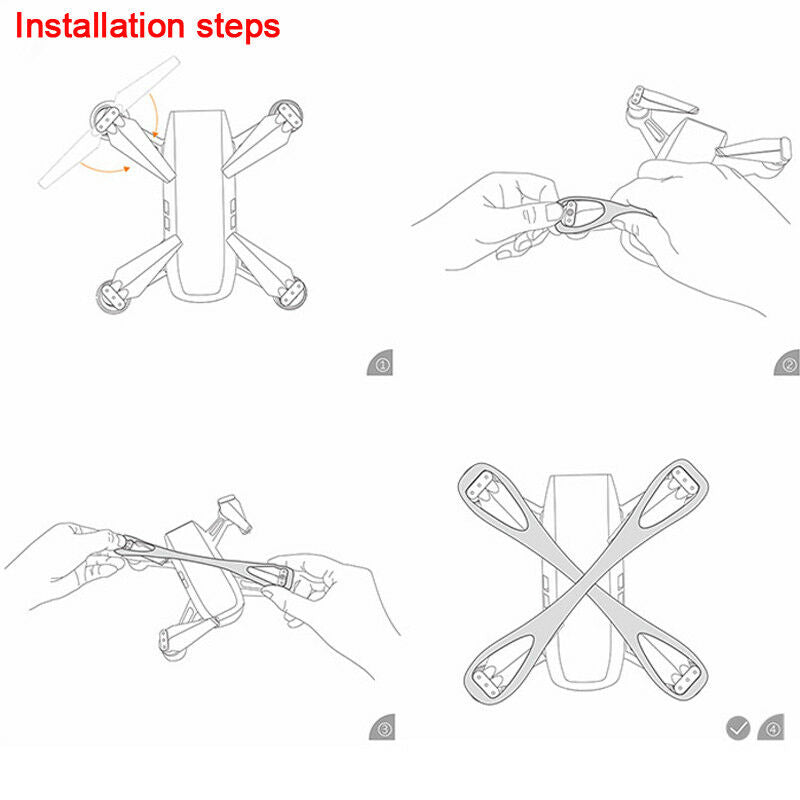 Installation steps

①

②

③

④