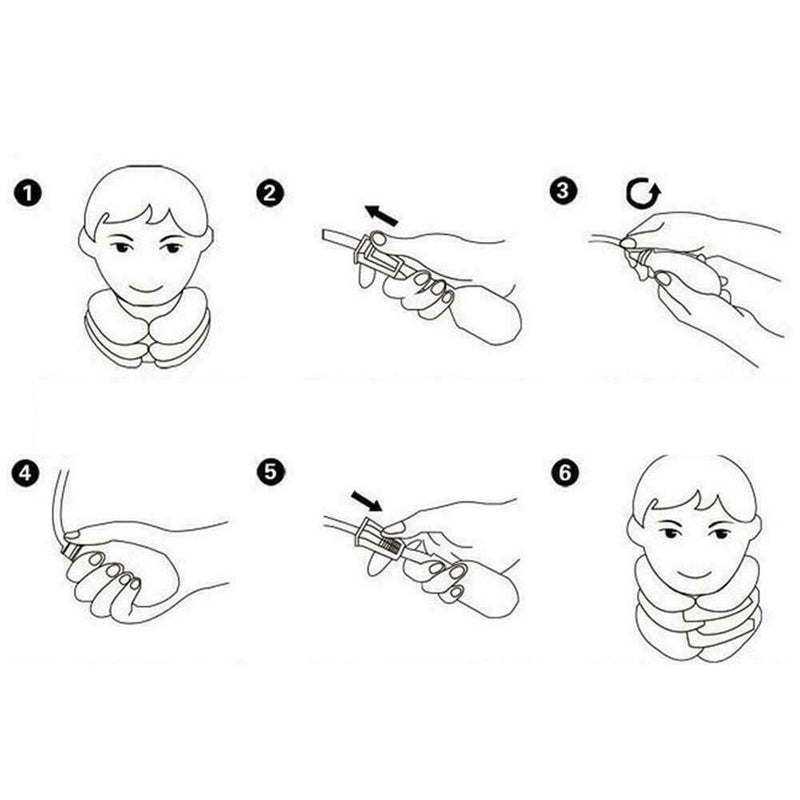 1
2
3
4
5
6