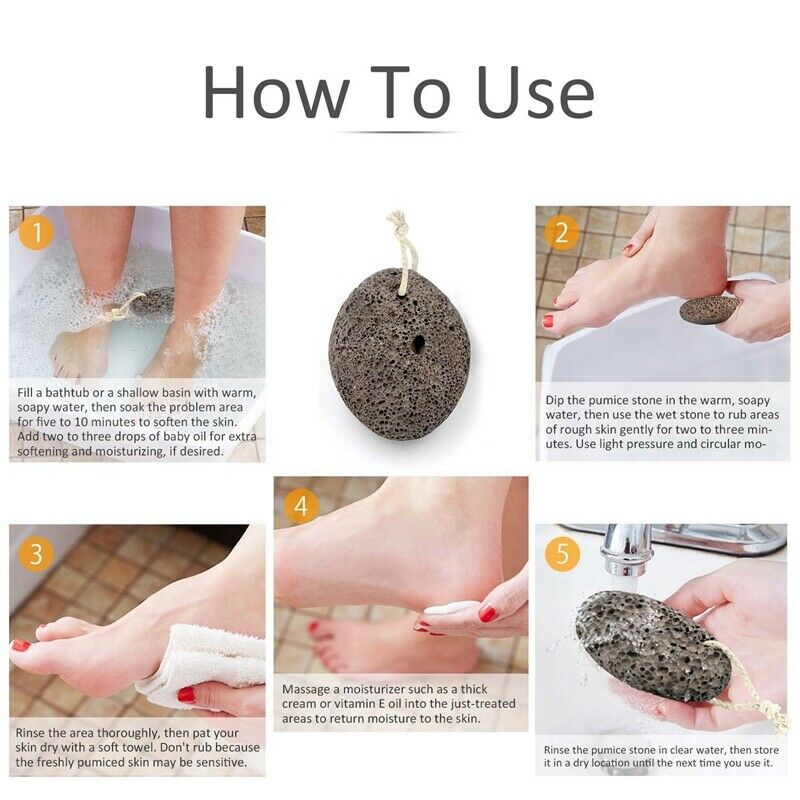 How To Use

1

Fill a bathtub or a shallow basin with warm, soapy water, then soak the problem area for five to 10 minutes to soften the skin. Add two to three drops of baby oil for extra softening and moisturizing, if desired.

2

Dip the pumice stone in the warm, soapy water, then use the wet stone to rub areas of rough skin gently for two to three minutes. Use light pressure and circular mo-

3

Rinse the area thoroughly, then pat your skin dry with a soft towel. Don't rub because the freshly pumiced skin may be sensitive.

4

Massage a moisturizer such as a thick cream or vitamin E oil into the just-treated areas to return moisture to the skin.

5

Rinse the pumice stone in clear water, then store it in a dry location until the next time you use it.