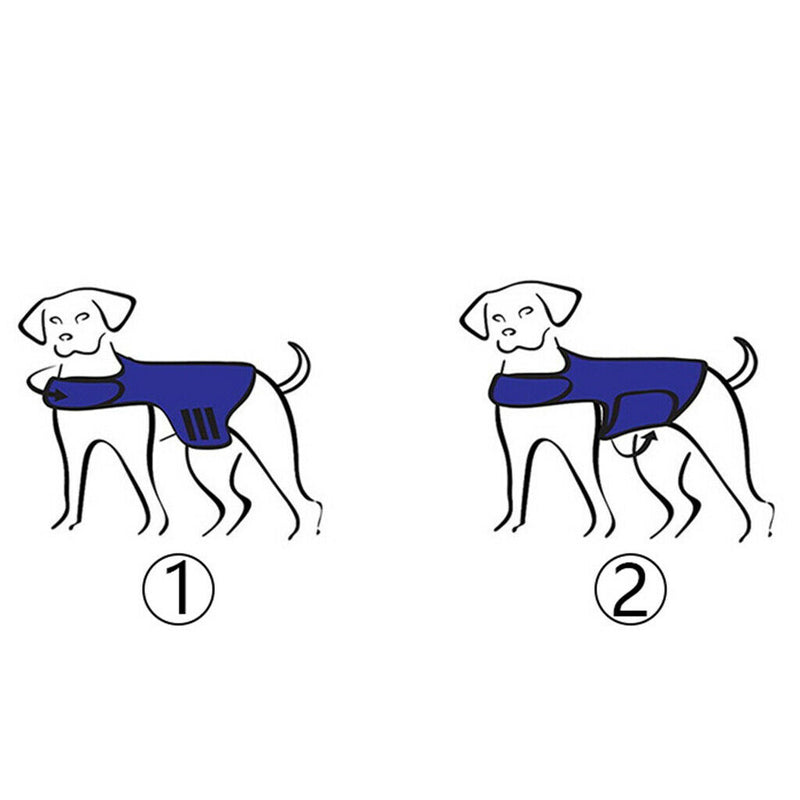 ①

②