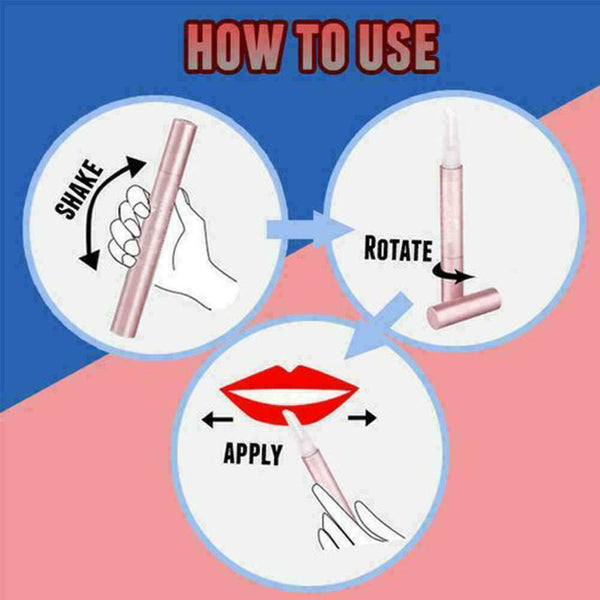 HOW TO USE

SHAKE

ROTATE

APPLY