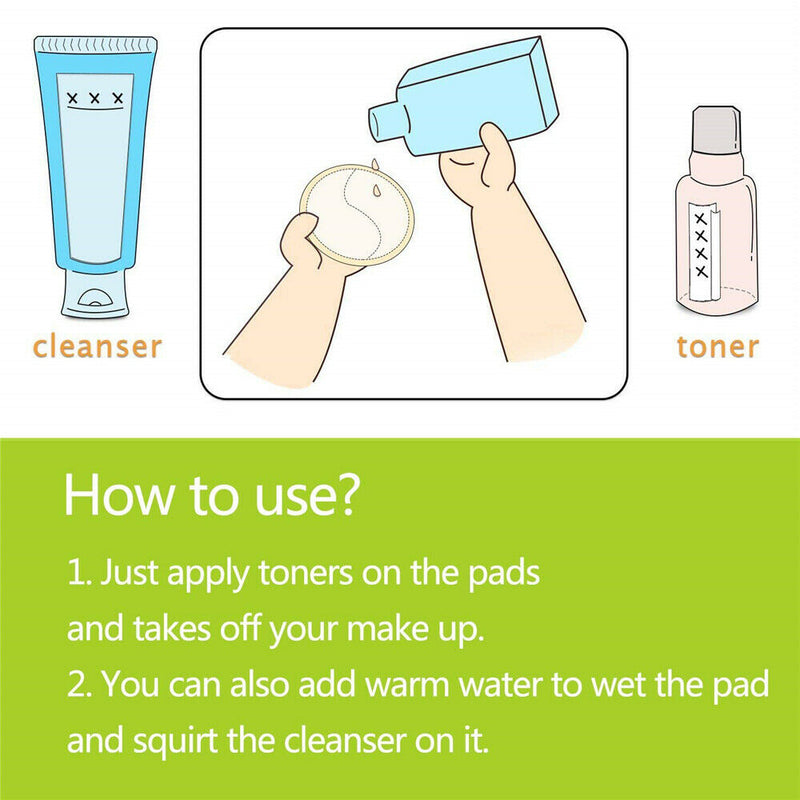 x x x

cleanser

xxxx

toner

How to use?

1. Just apply toners on the pads and takes off your make up.

2. You can also add warm water to wet the pad and squirt the cleanser on it.