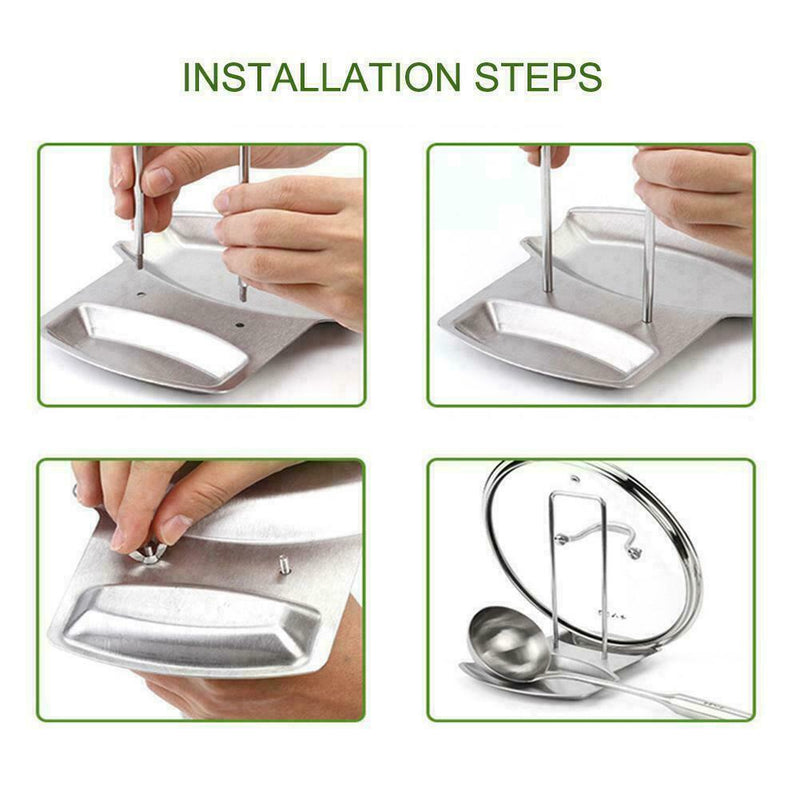 INSTALLATION STEPS