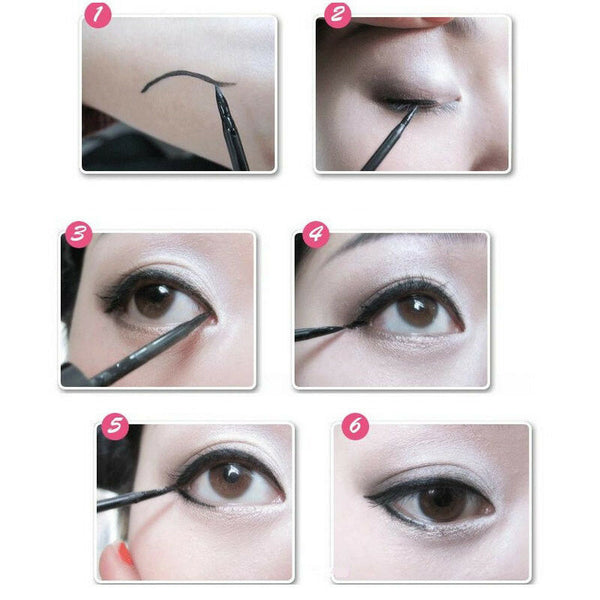 1
2
3
4
5
6