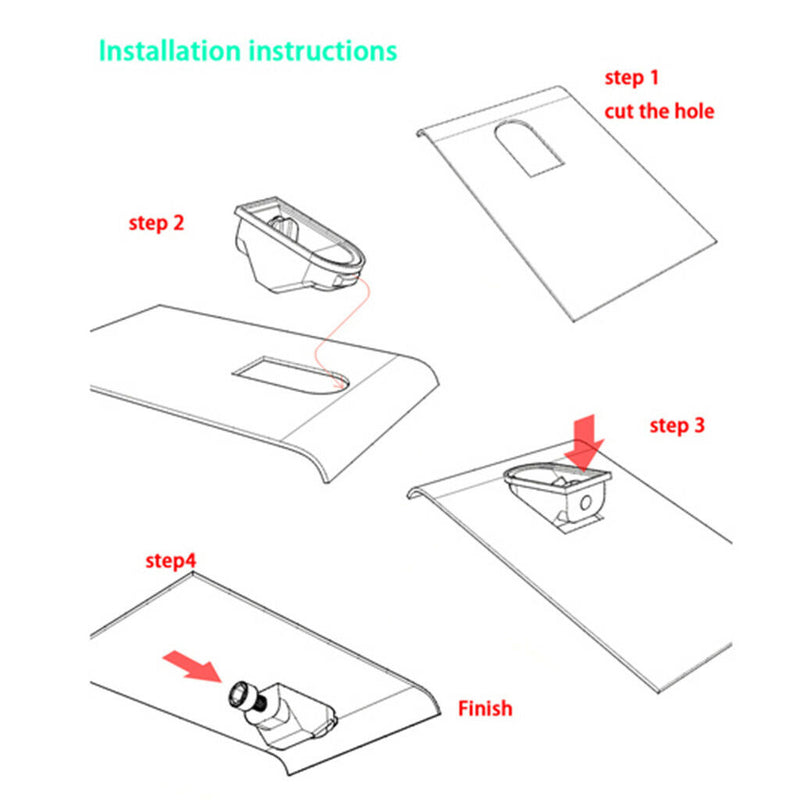 Installation instructions

step 1
cut the hole

step 2

step 3

step4

Finish