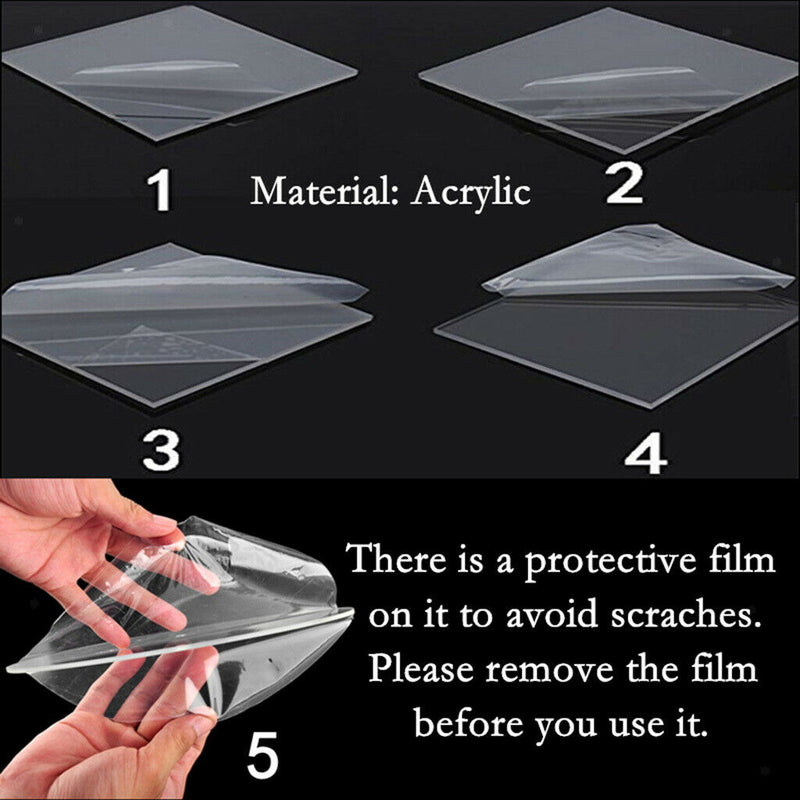 1

Material: Acrylic

2

3

4

There is a protective film on it to avoid scraches. Please remove the film before you use it.

5