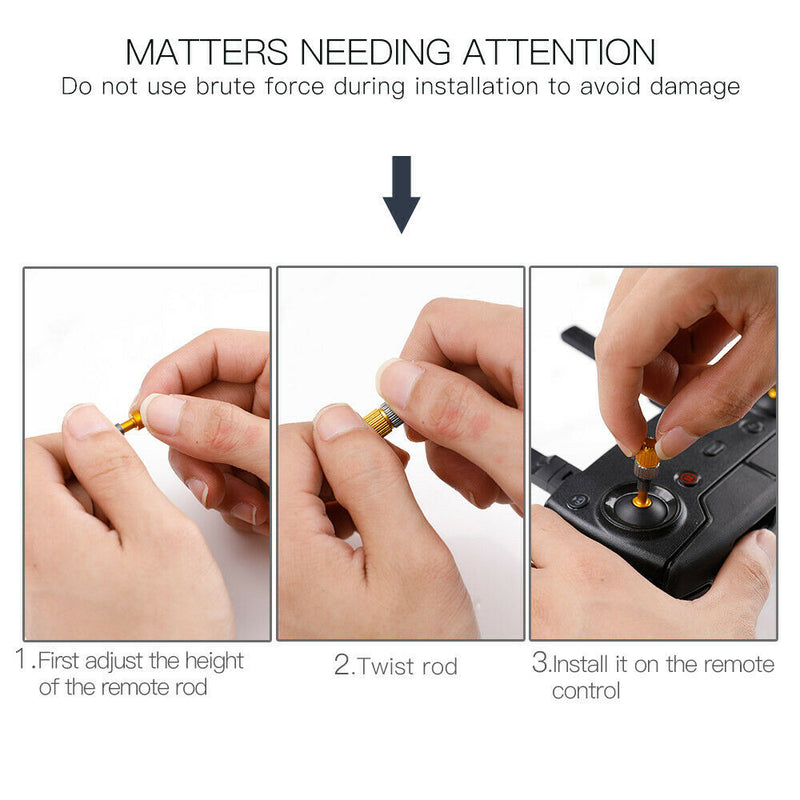 MATTERS NEEDING ATTENTION
Do not use brute force during installation to avoid damage

1.First adjust the height of the remote rod

2.Twist rod

3.Install it on the remote control