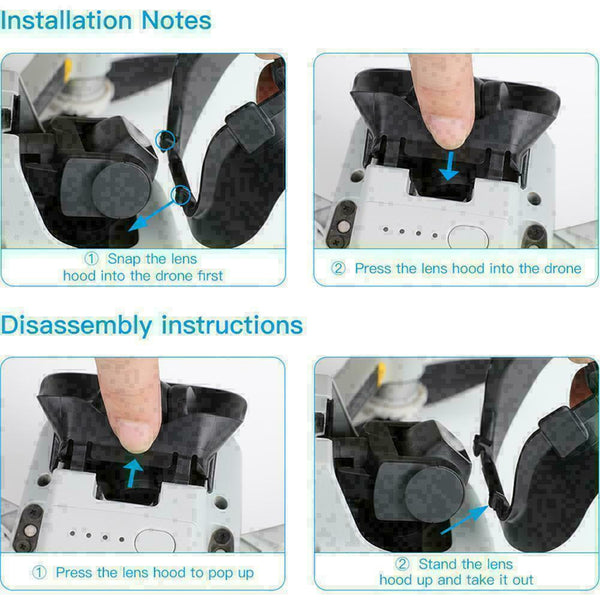 Installation Notes

① Snap the lens hood into the drone first

② Press the lens hood into the drone

Disassembly instructions

① Press the lens hood to pop up

② Stand the lens hood up and take it out