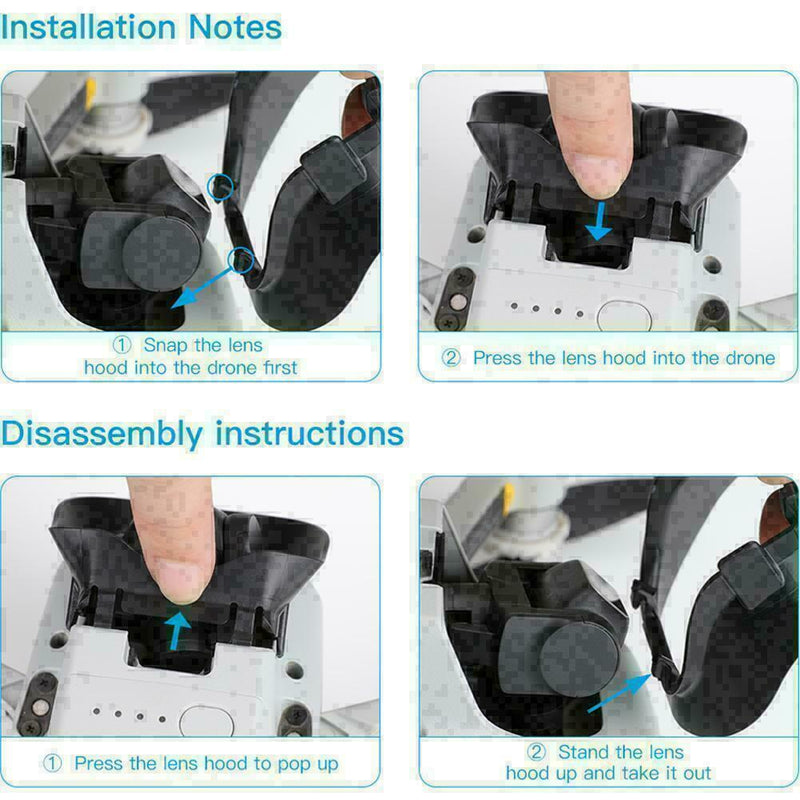 Installation Notes

① Snap the lens hood into the drone first

② Press the lens hood into the drone

Disassembly instructions

① Press the lens hood to pop up

② Stand the lens hood up and take it out