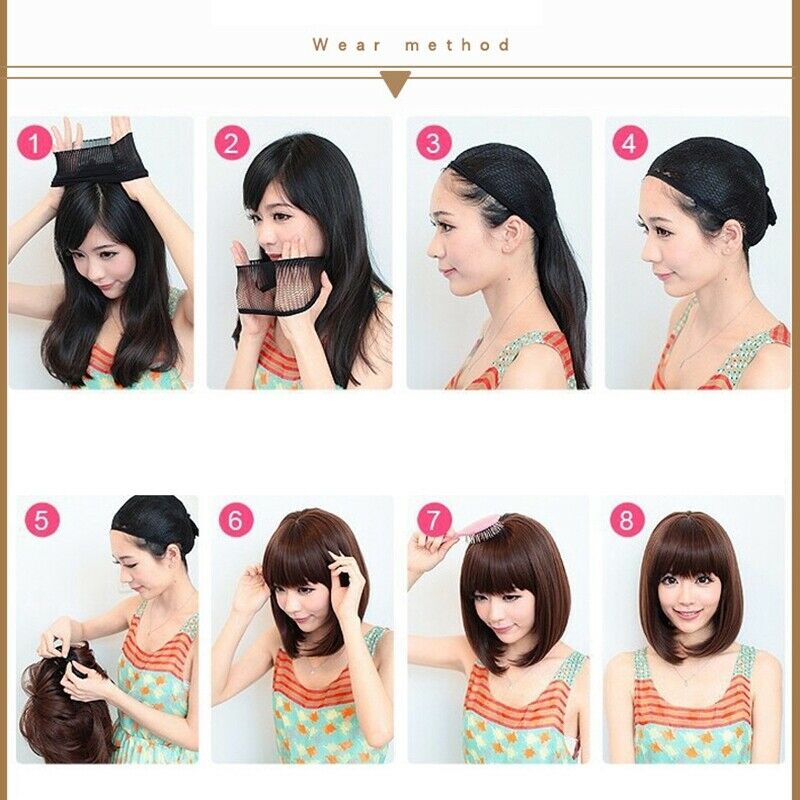 Wear method

1

2

3

4

5

6

7

8