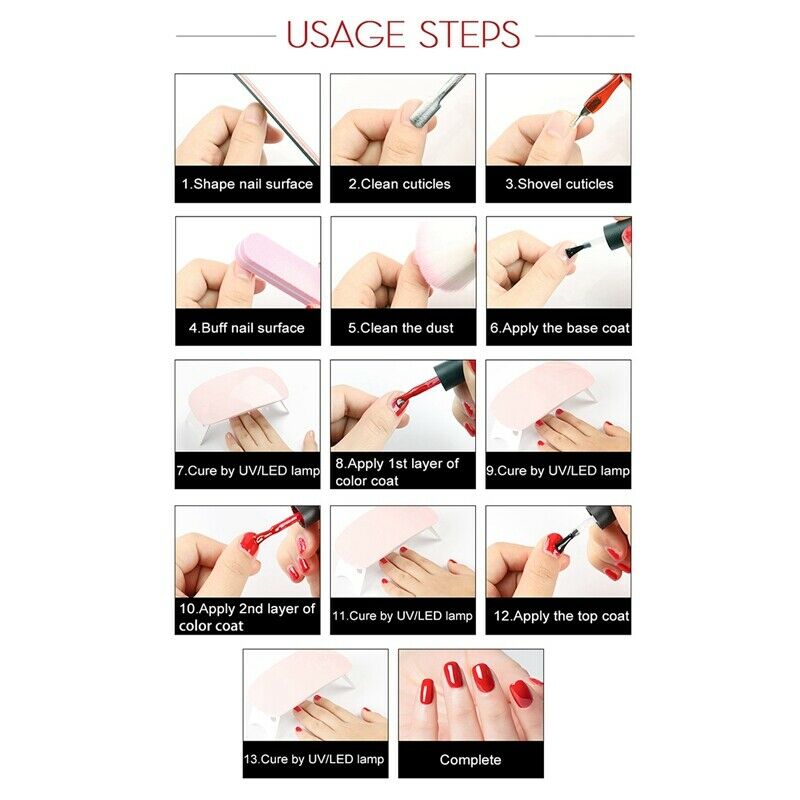 USAGE STEPS

1.Shape nail surface

2.Clean cuticles

3.Shovel cuticles

4.Buff nail surface

5.Clean the dust

6.Apply the base coat

7.Cure by UV/LED lamp

8.Apply 1st layer of color coat

9.Cure by UV/LED lamp

10.Apply 2nd layer of color coat

11.Cure by UV/LED lamp

12.Apply the top coat

13.Cure by UV/LED lamp

Complete