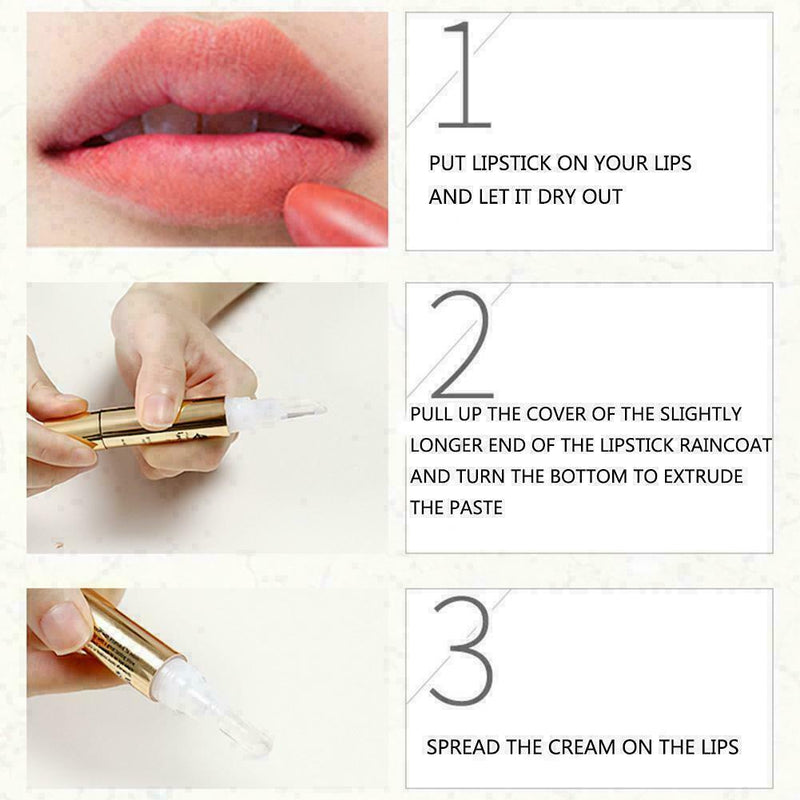 1

PUT LIPSTICK ON YOUR LIPS AND LET IT DRY OUT

2

PULL UP THE COVER OF THE SLIGHTLY LONGER END OF THE LIPSTICK RAINCOAT AND TURN THE BOTTOM TO EXTRUDE THE PASTE

3

SPREAD THE CREAM ON THE LIPS