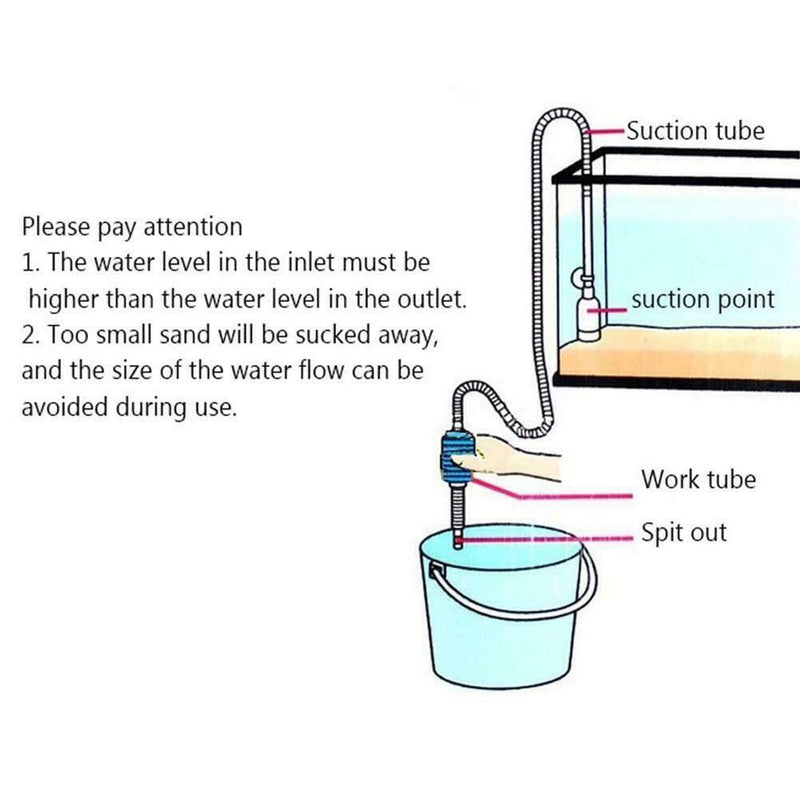 Please pay attention
1. The water level in the inlet must be higher than the water level in the outlet.
2. Too small sand will be sucked away, and the size of the water flow can be avoided during use.

Suction tube

suction point

Work tube

Spit out