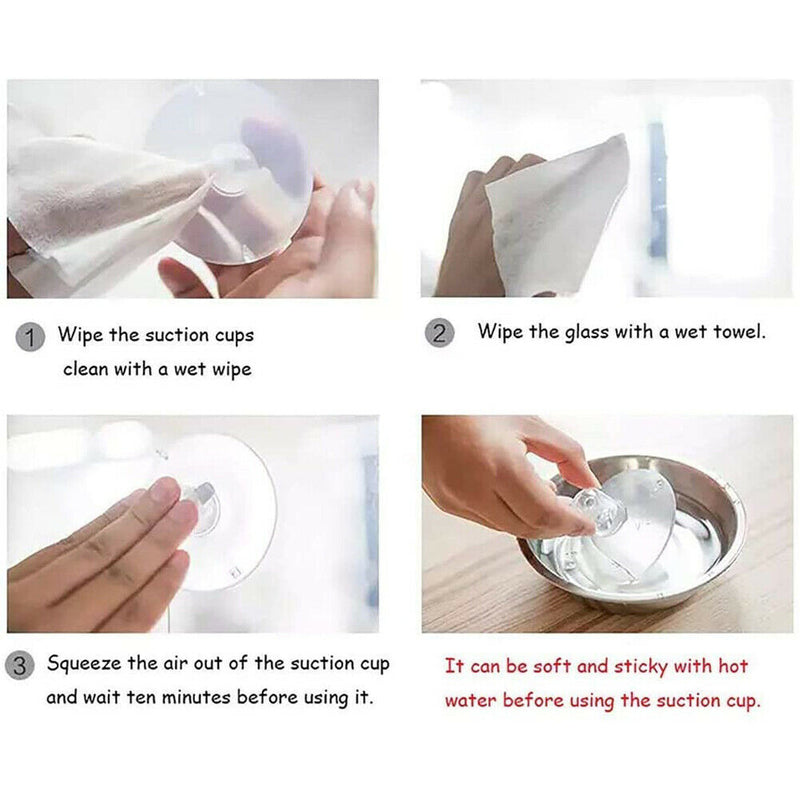 1 Wipe the suction cups clean with a wet wipe

2 Wipe the glass with a wet towel.

3 Squeeze the air out of the suction cup and wait ten minutes before using it.

It can be soft and sticky with hot water before using the suction cup.