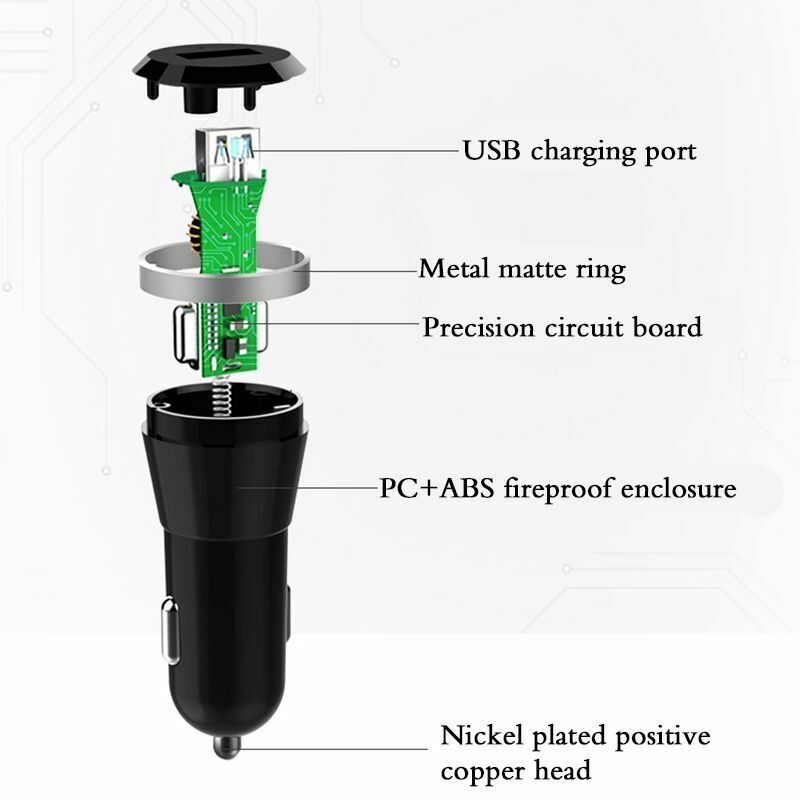 USB charging port

Metal matte ring

Precision circuit board

PC+ABS fireproof enclosure

Nickel plated positive copper head