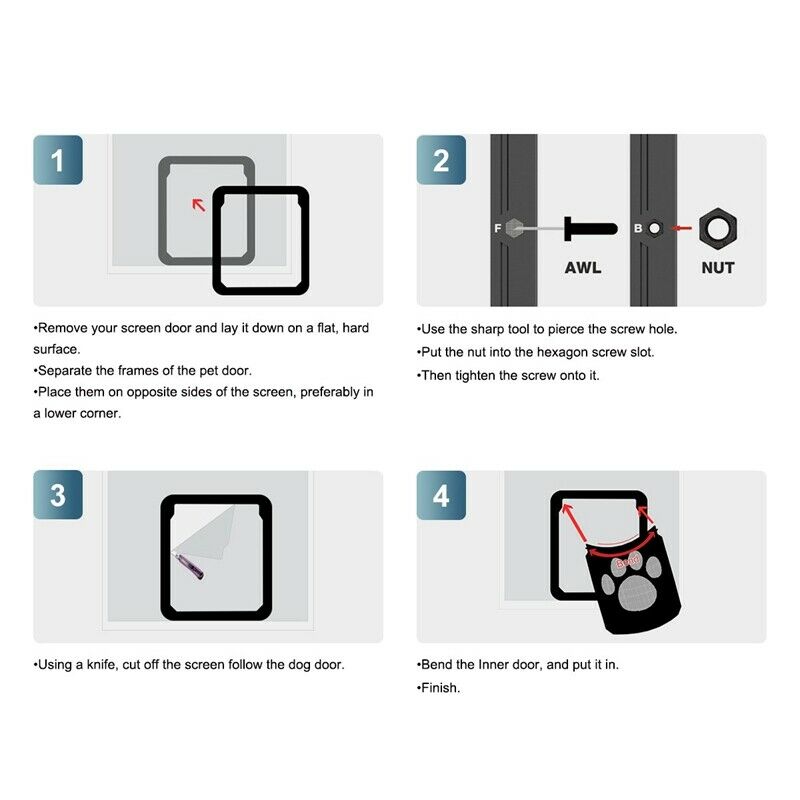 1

•Remove your screen door and lay it down on a flat, hard surface.
•Separate the frames of the pet door.
•Place them on opposite sides of the screen, preferably in a lower corner.

2

F

AWL

B

NUT

•Use the sharp tool to pierce the screw hole.
•Put the nut into the hexagon screw slot.
•Then tighten the screw onto it.

3

•Using a knife, cut off the screen follow the dog door.

4

Bend

•Bend the Inner door, and put it in.
•Finish.