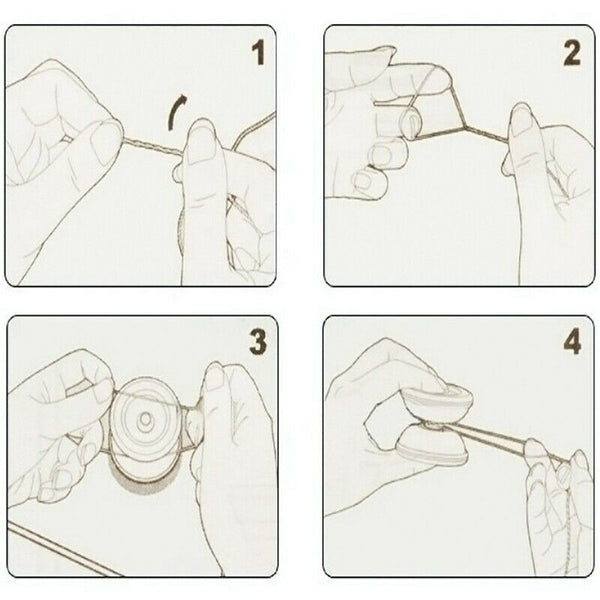 1

2

3

4