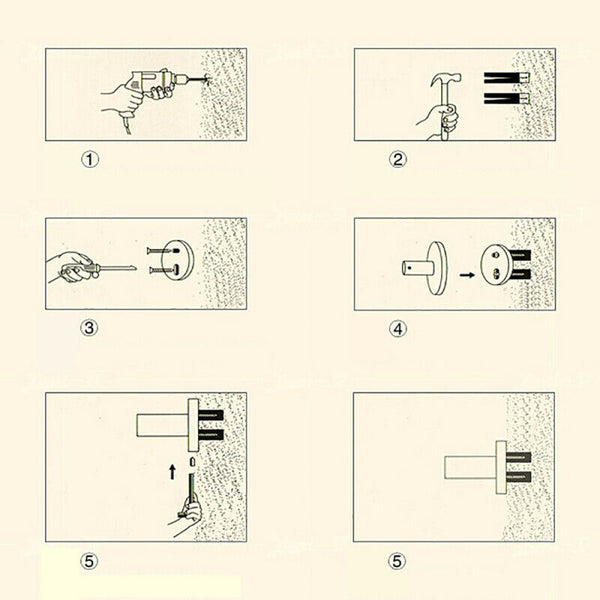 ①

②

③

④

⑤

⑤