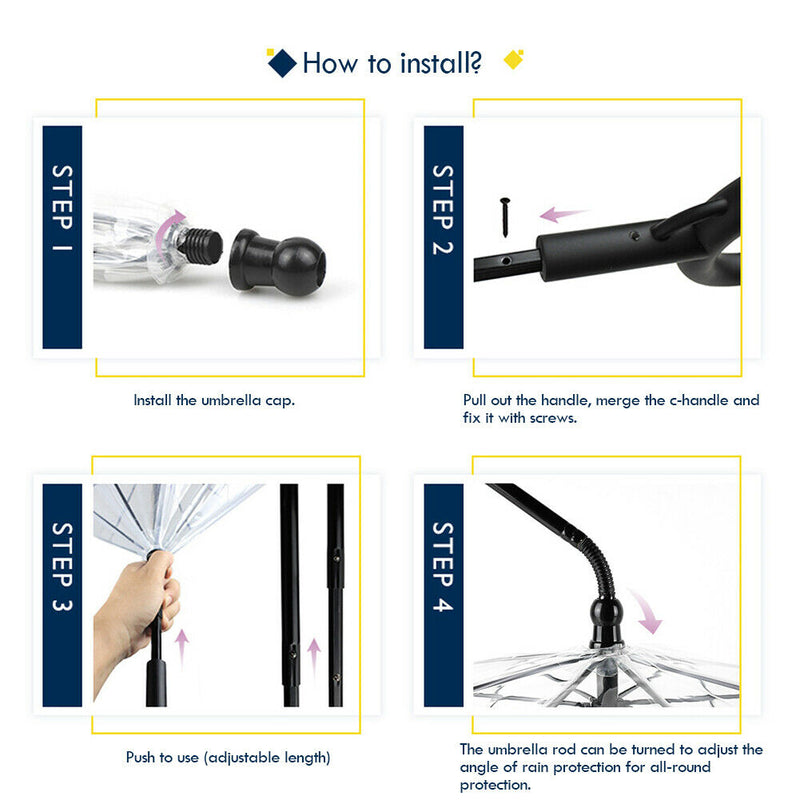 How to install?

STEP 1

Install the umbrella cap.

STEP 2

Pull out the handle, merge the c-handle and fix it with screws.

STEP 3

Push to use (adjustable length)

STEP 4

The umbrella rod can be turned to adjust the angle of rain protection for all-round protection.