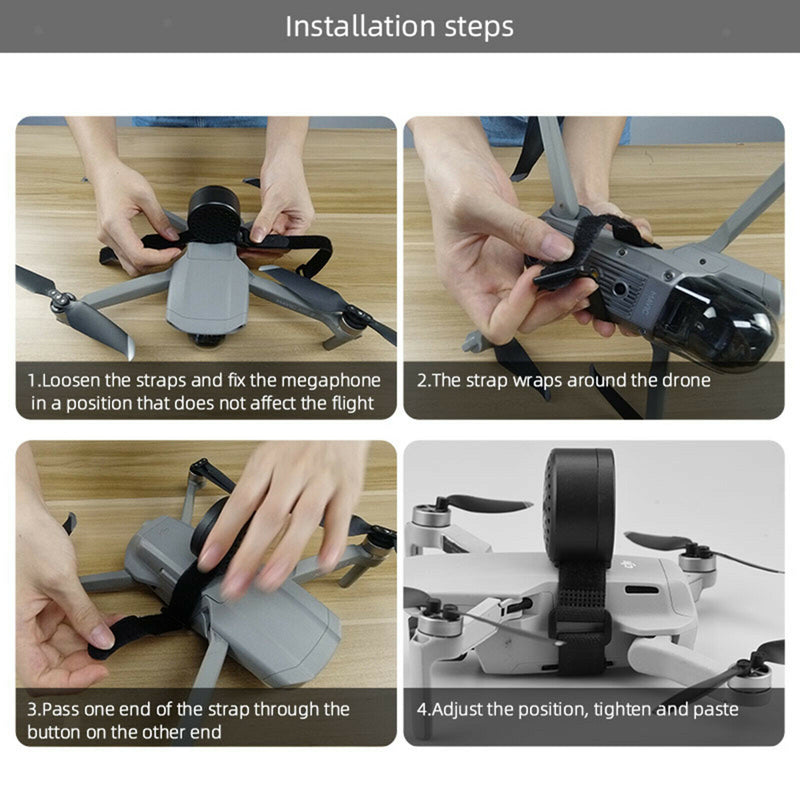 Installation steps

1.Loosen the straps and fix the megaphone in a position that does not affect the flight

2.The strap wraps around the drone

3.Pass one end of the strap through the button on the other end

4.Adjust the position, tighten and paste