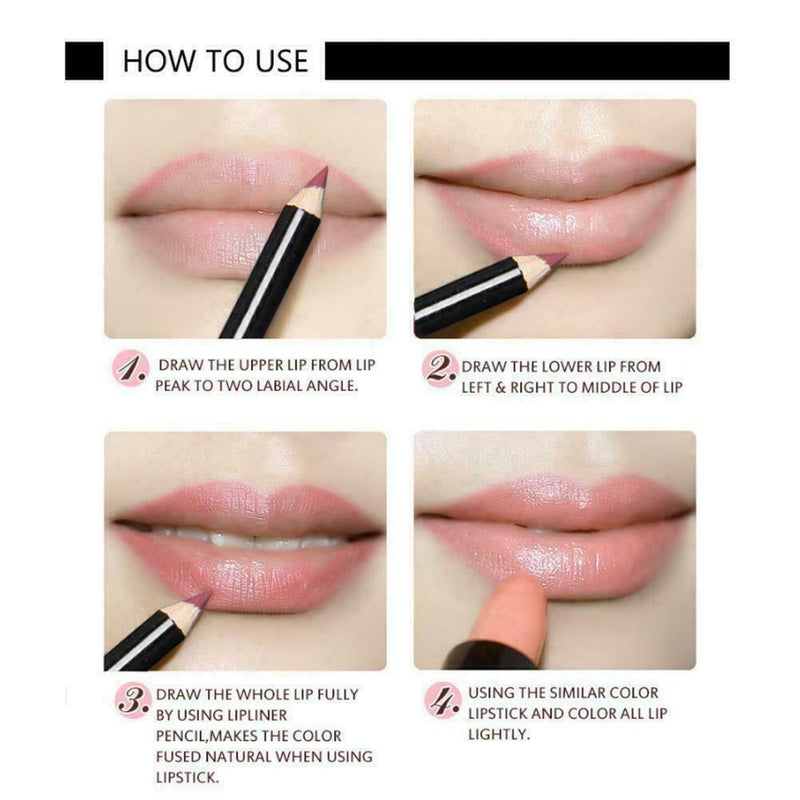 HOW TO USE

1. DRAW THE UPPER LIP FROM LIP PEAK TO TWO LABIAL ANGLE.

2. DRAW THE LOWER LIP FROM LEFT & RIGHT TO MIDDLE OF LIP

3. DRAW THE WHOLE LIP FULLY BY USING LIPLINER PENCIL,MAKES THE COLOR FUSED NATURAL WHEN USING LIPSTICK.

4. USING THE SIMILAR COLOR LIPSTICK AND COLOR ALL LIP LIGHTLY.