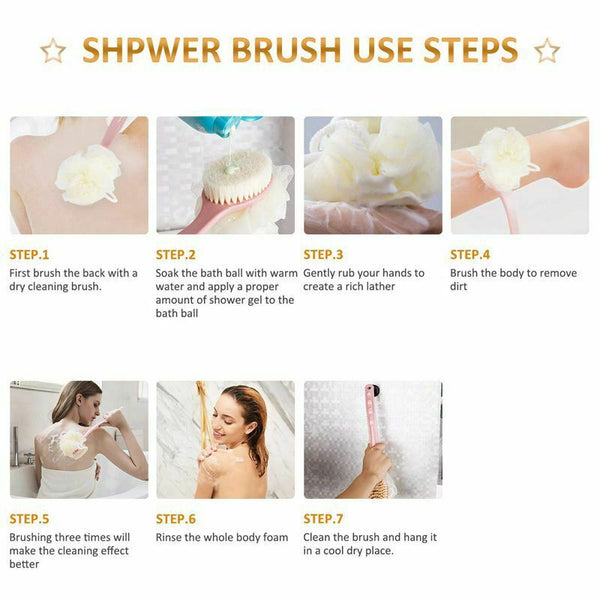 SHPWER BRUSH USE STEPS

STEP.1
First brush the back with a dry cleaning brush.

STEP.2
Soak the bath ball with warm water and apply a proper amount of shower gel to the bath ball

STEP.3
Gently rub your hands to create a rich lather

STEP.4
Brush the body to remove dirt

STEP.5
Brushing three times will make the cleaning effect better

STEP.6
Rinse the whole body foam

STEP.7
Clean the brush and hang it in a cool dry place.