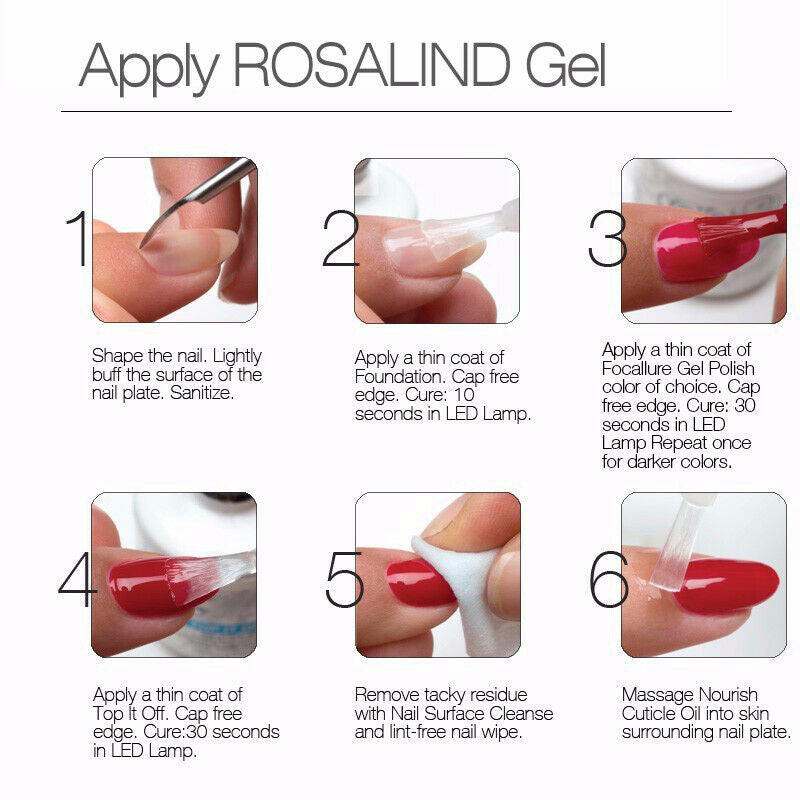 Apply ROSALIND Gel

1

Shape the nail. Lightly buff the surface of the nail plate. Sanitize.

2

Apply a thin coat of Foundation. Cap free edge. Cure: 10 seconds in LED Lamp.

3

Apply a thin coat of Focallure Gel Polish color of choice. Cap free edge. Cure: 30 seconds in LED Lamp Repeat once for darker colors.

4

Apply a thin coat of Top It Off. Cap free edge. Cure:30 seconds in LED Lamp.

5

Remove tacky residue with Nail Surface Cleanse and lint-free nail wipe.

6

Massage Nourish Cuticle Oil into skin surrounding nail plate.