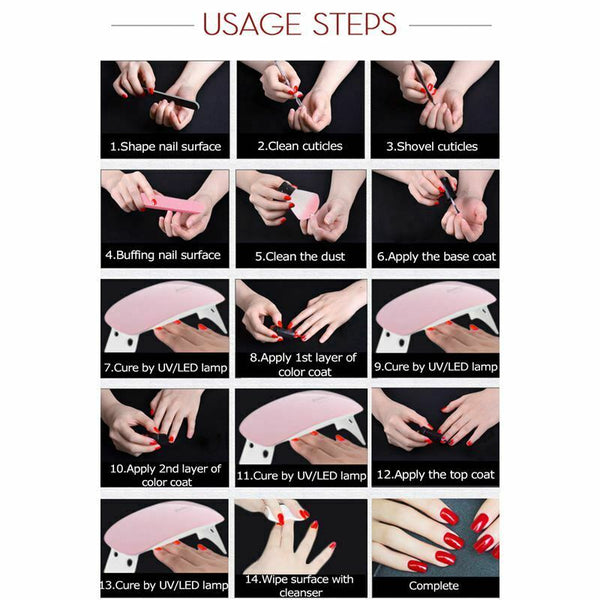 USAGE STEPS

1.Shape nail surface

2.Clean cuticles

3.Shovel cuticles

4.Buffing nail surface

5.Clean the dust

6.Apply the base coat

7.Cure by UV/LED lamp

8.Apply 1st layer of color coat

9.Cure by UV/LED lamp

10.Apply 2nd layer of color coat

11.Cure by UV/LED lamp

12.Apply the top coat

13.Cure by UV/LED lamp

14.Wipe surface with cleanser

Complete