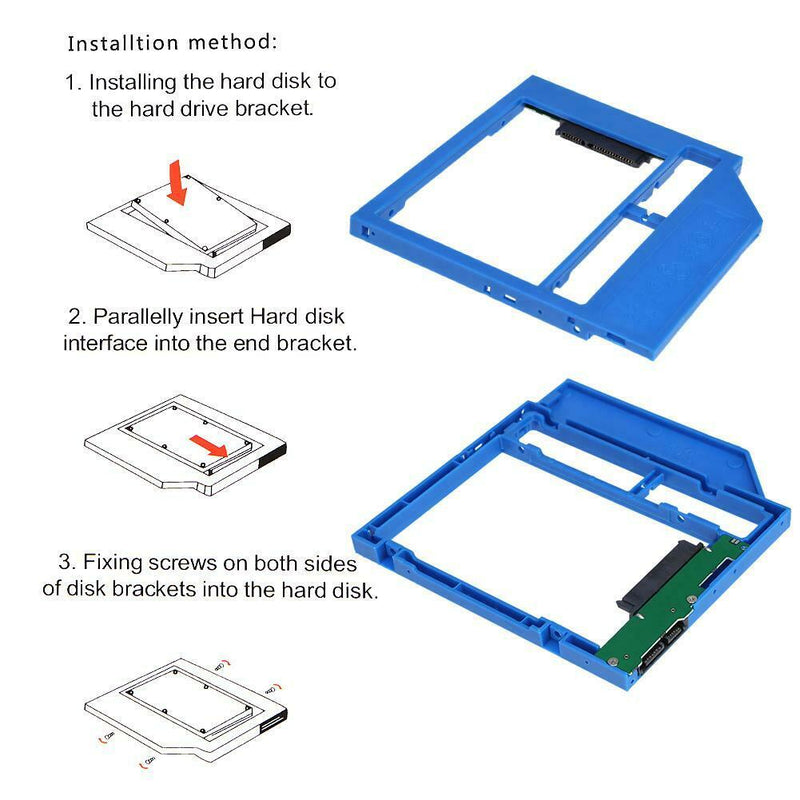 Installtion method:

1. Installing the hard disk to the hard drive bracket.

2. Parallelly insert Hard disk interface into the end bracket.

3. Fixing screws on both sides of disk brackets into the hard disk.