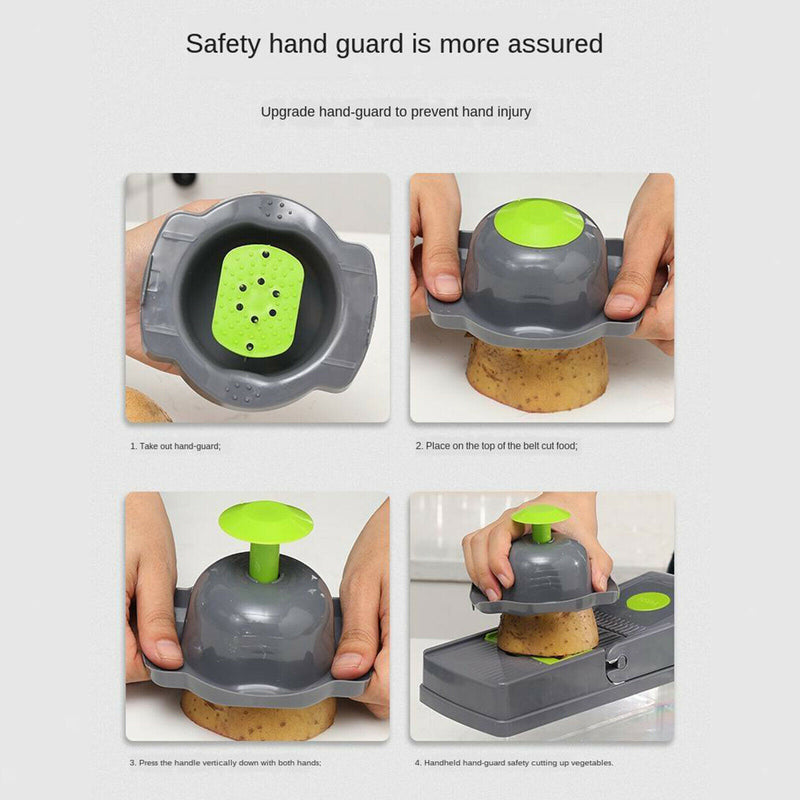 Safety hand guard is more assured

Upgrade hand-guard to prevent hand injury

1. Take out hand-guard;

2. Place on the top of the belt cut food;

3. Press the handle vertically down with both hands;

4. Handheld hand-guard safety cutting up vegetables.