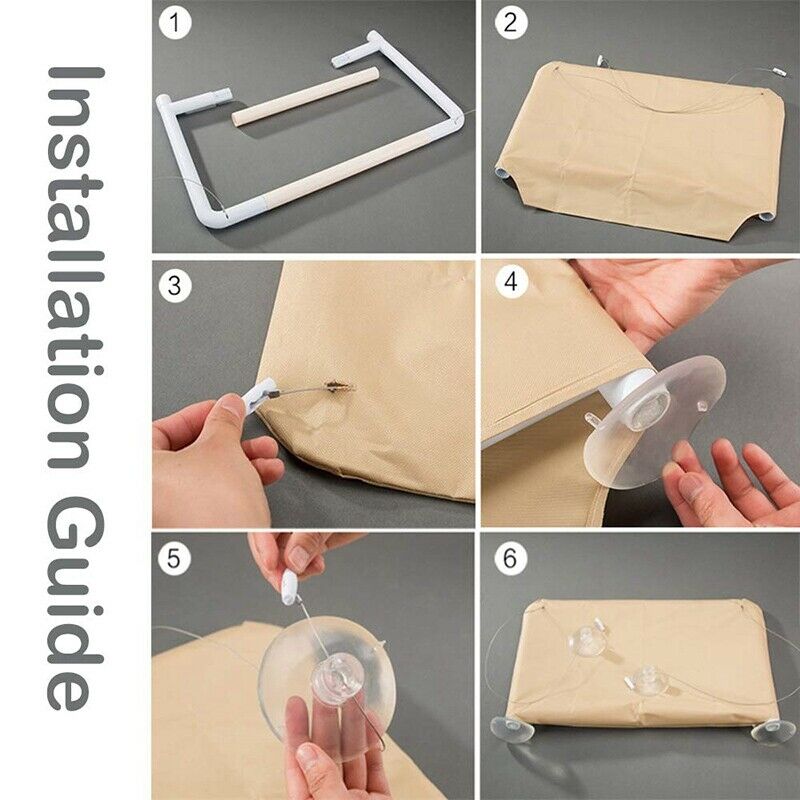 Installation Guide

1

2

3

4

5

6