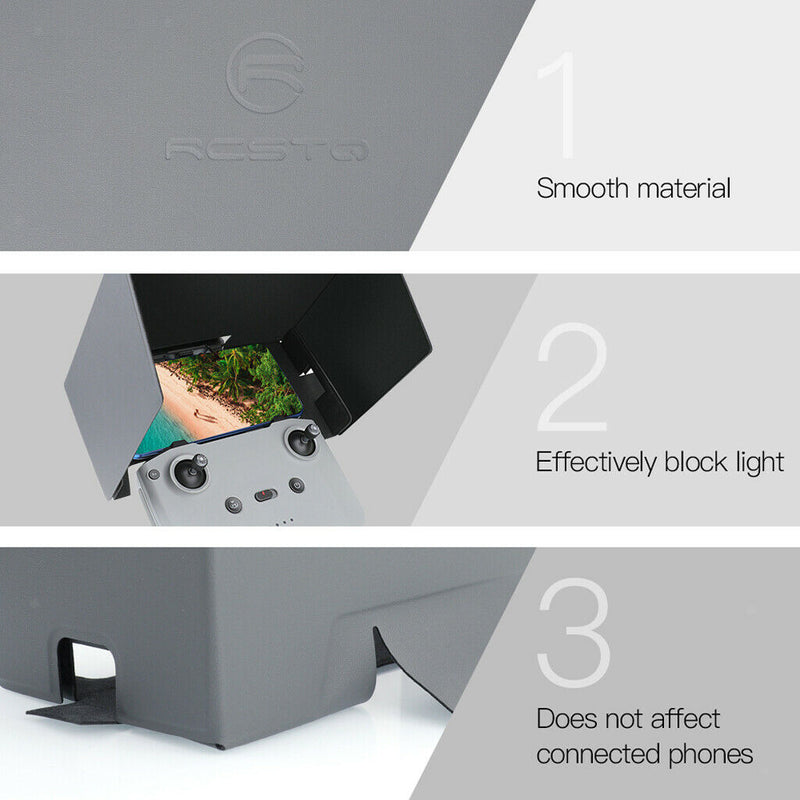 RCSTQ

1
Smooth material

2
Effectively block light

3
Does not affect connected phones