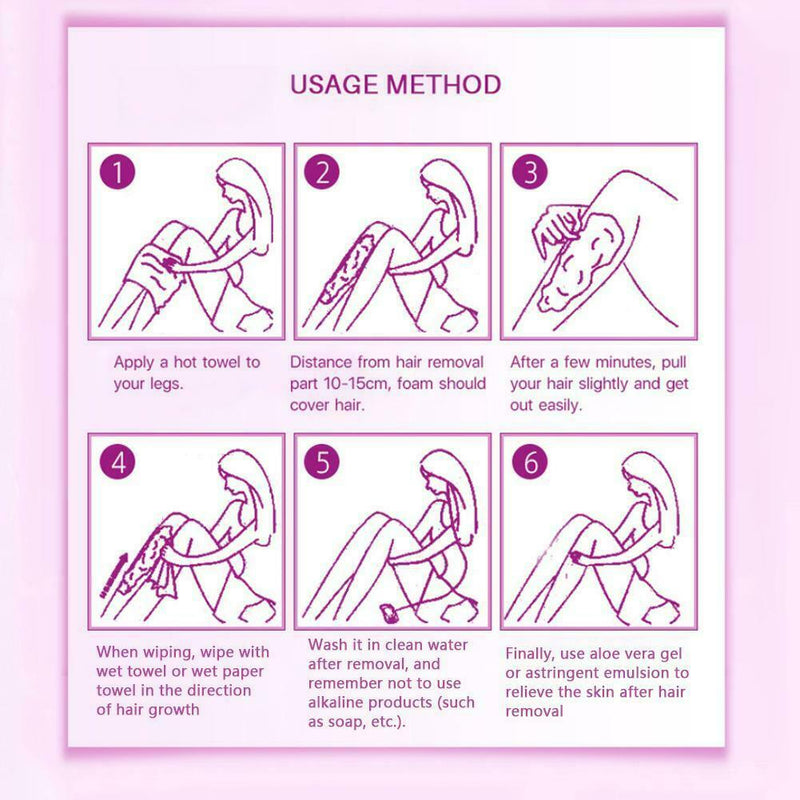 USAGE METHOD

1

Apply a hot towel to your legs.

2

Distance from hair removal part 10-15cm, foam should cover hair.

3

After a few minutes, pull your hair slightly and get out easily.

4

When wiping, wipe with wet towel or wet paper towel in the direction of hair growth

5

Wash it in clean water after removal, and remember not to use alkaline products (such as soap, etc.).

6

Finally, use aloe vera gel or astringent emulsion to relieve the skin after hair removal