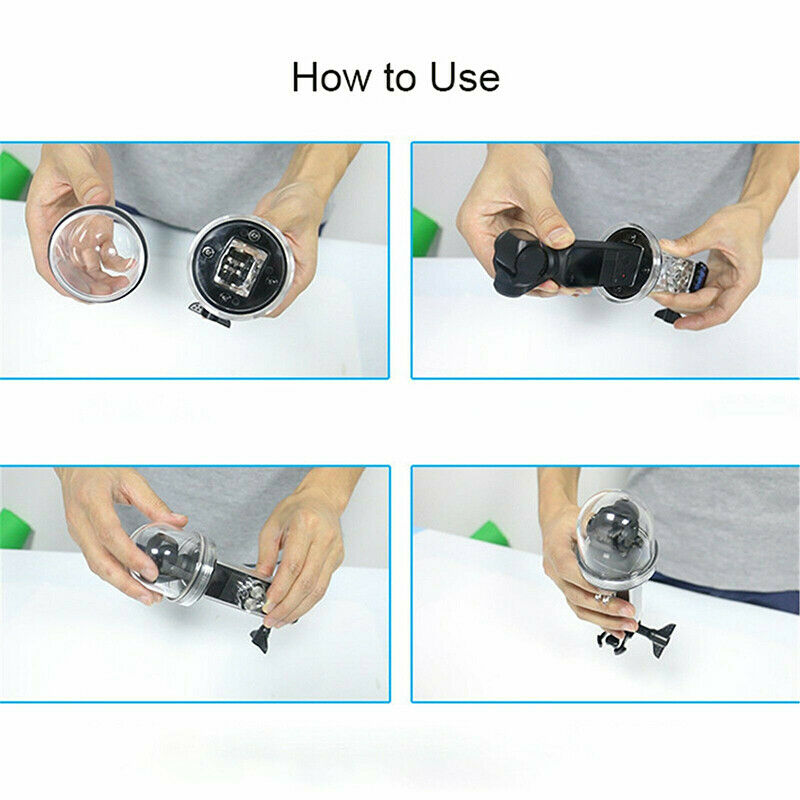 How to Use