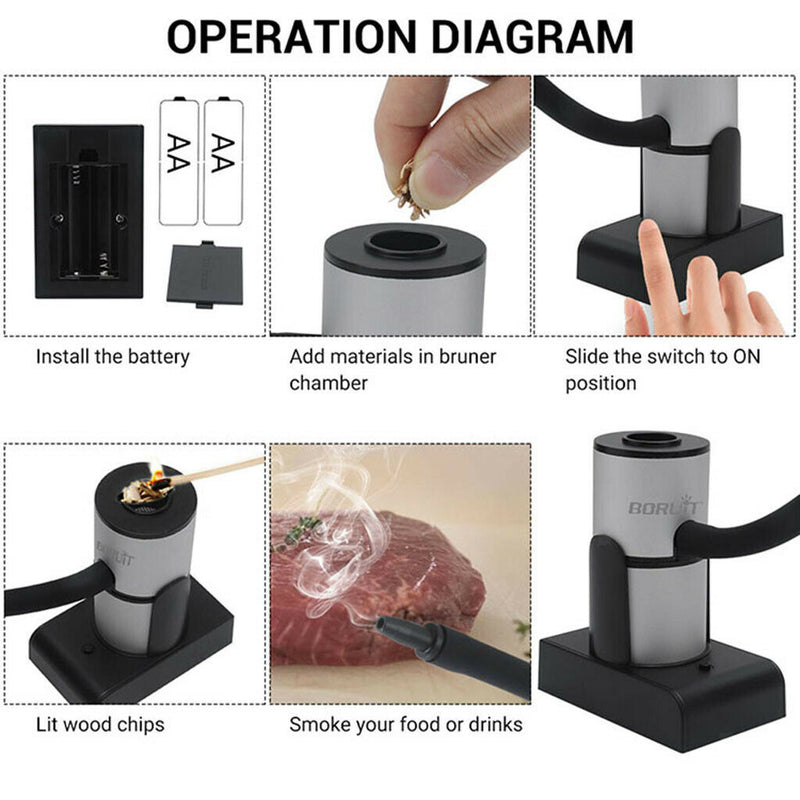 OPERATION DIAGRAM

AA AA

Install the battery

Add materials in bruner chamber

Slide the switch to ON position

BORUiT

Lit wood chips

Smoke your food or drinks

BORUiT