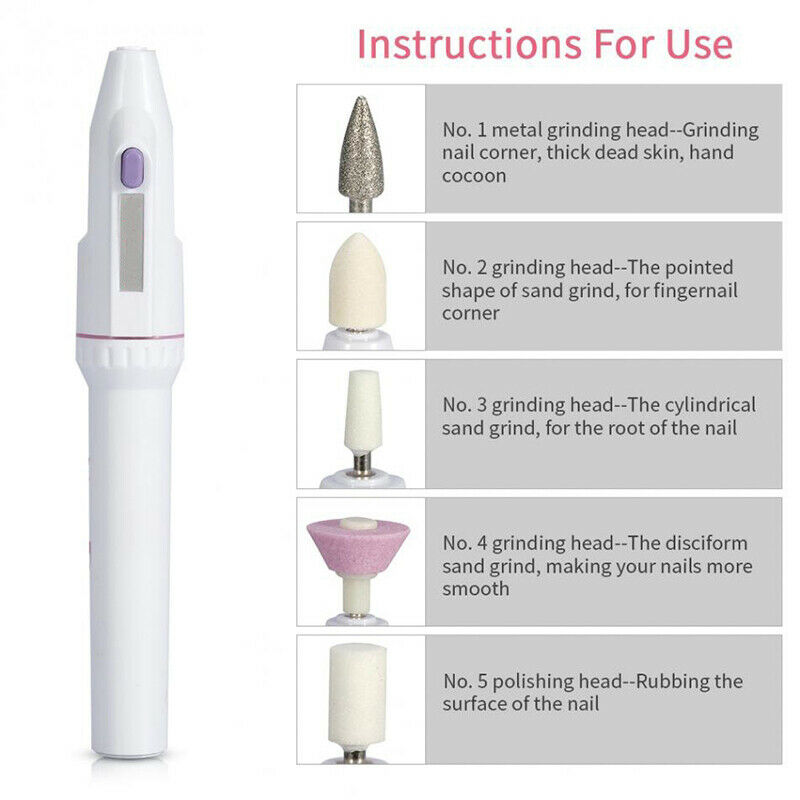 Instructions For Use

No. 1 metal grinding head--Grinding nail corner, thick dead skin, hand cocoon

No. 2 grinding head--The pointed shape of sand grind, for fingernail corner

No. 3 grinding head--The cylindrical sand grind, for the root of the nail

No. 4 grinding head--The disciform sand grind, making your nails more smooth

No. 5 polishing head--Rubbing the surface of the nail