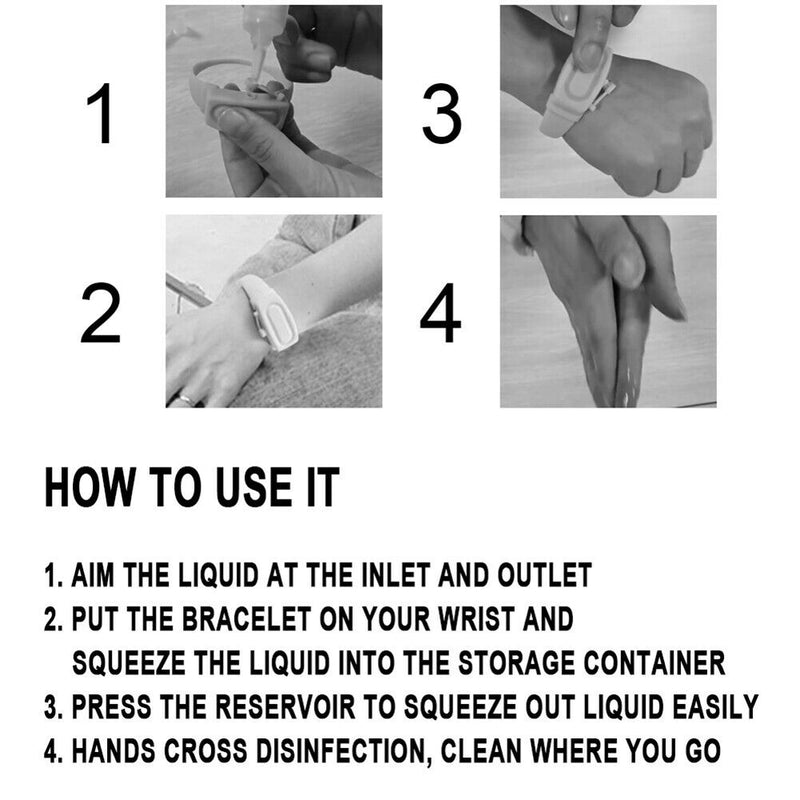 1

3

2

4

HOW TO USE IT

1. AIM THE LIQUID AT THE INLET AND OUTLET
2. PUT THE BRACELET ON YOUR WRIST AND SQUEEZE THE LIQUID INTO THE STORAGE CONTAINER
3. PRESS THE RESERVOIR TO SQUEEZE OUT LIQUID EASILY
4. HANDS CROSS DISINFECTION, CLEAN WHERE YOU GO