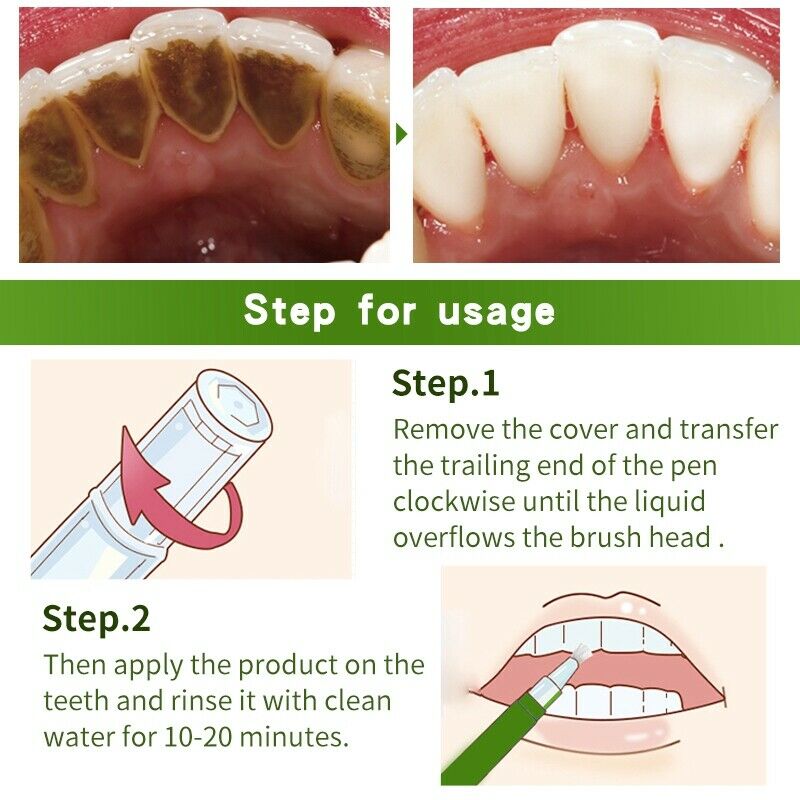 Step for usage

Step.1
Remove the cover and transfer the trailing end of the pen clockwise until the liquid overflows the brush head .

Step.2
Then apply the product on the teeth and rinse it with clean water for 10-20 minutes.