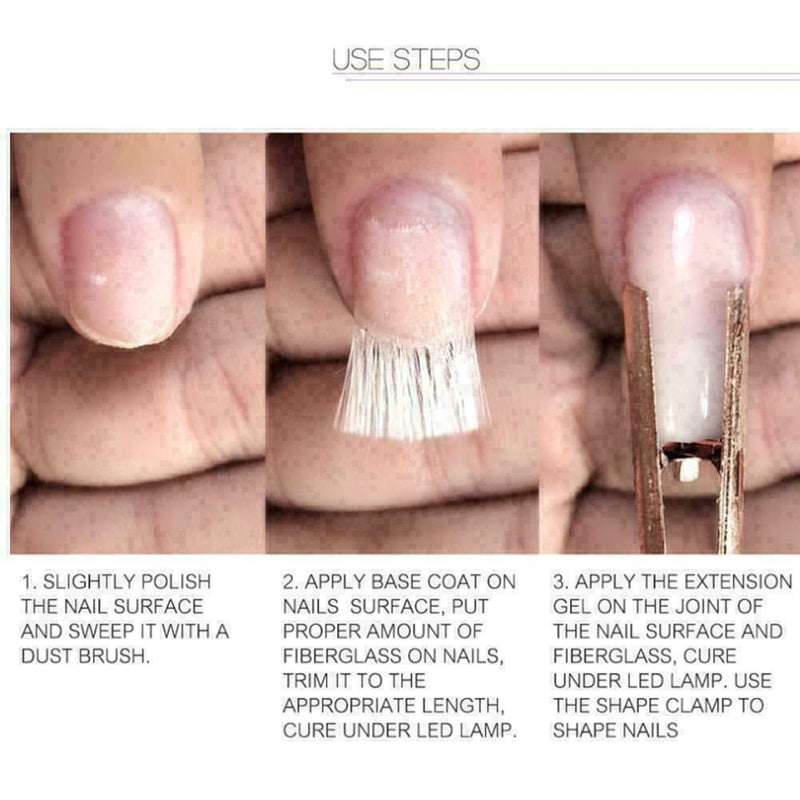 USE STEPS

1. SLIGHTLY POLISH THE NAIL SURFACE AND SWEEP IT WITH A DUST BRUSH.

2. APPLY BASE COAT ON NAILS SURFACE, PUT PROPER AMOUNT OF FIBERGLASS ON NAILS, TRIM IT TO THE APPROPRIATE LENGTH, CURE UNDER LED LAMP.

3. APPLY THE EXTENSION GEL ON THE JOINT OF THE NAIL SURFACE AND FIBERGLASS, CURE UNDER LED LAMP. USE THE SHAPE CLAMP TO SHAPE NAILS