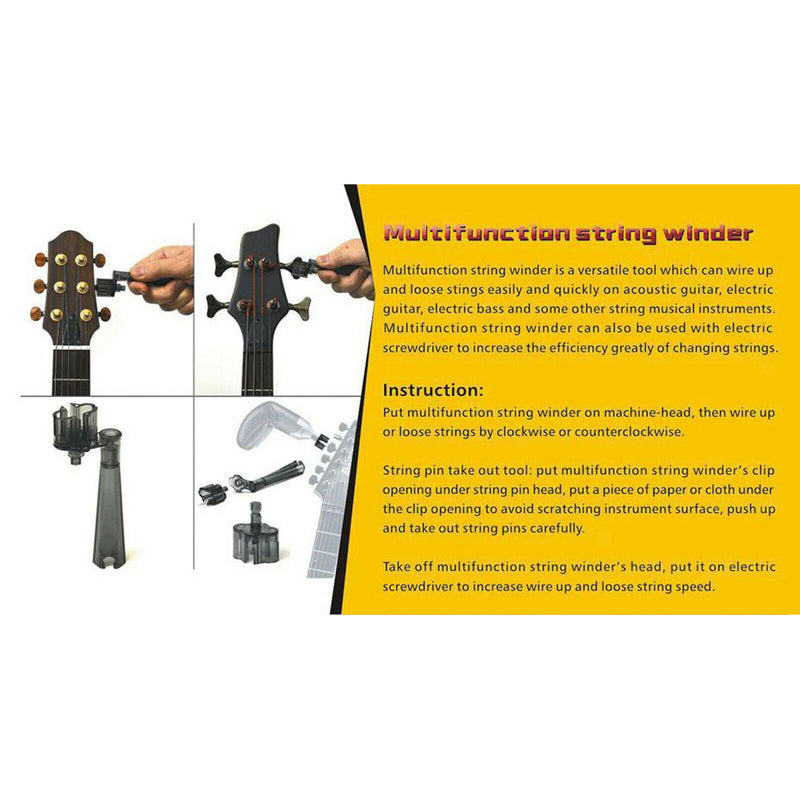 Multifunction string winder

Multifunction string winder is a versatile tool which can wire up and loose stings easily and quickly on acoustic guitar, electric guitar, electric bass and some other string musical instruments. Multifunction string winder can also be used with electric screwdriver to increase the efficiency greatly of changing strings.

Instruction:
Put multifunction string winder on machine-head, then wire up or loose strings by clockwise or counterclockwise.

String pin take out tool: put multifunction string winder's clip opening under string pin head, put a piece of paper or cloth under the clip opening to avoid scratching instrument surface, push up and take out string pins carefully.

Take off multifunction string winder's head, put it on electric screwdriver to increase wire up and loose string speed.