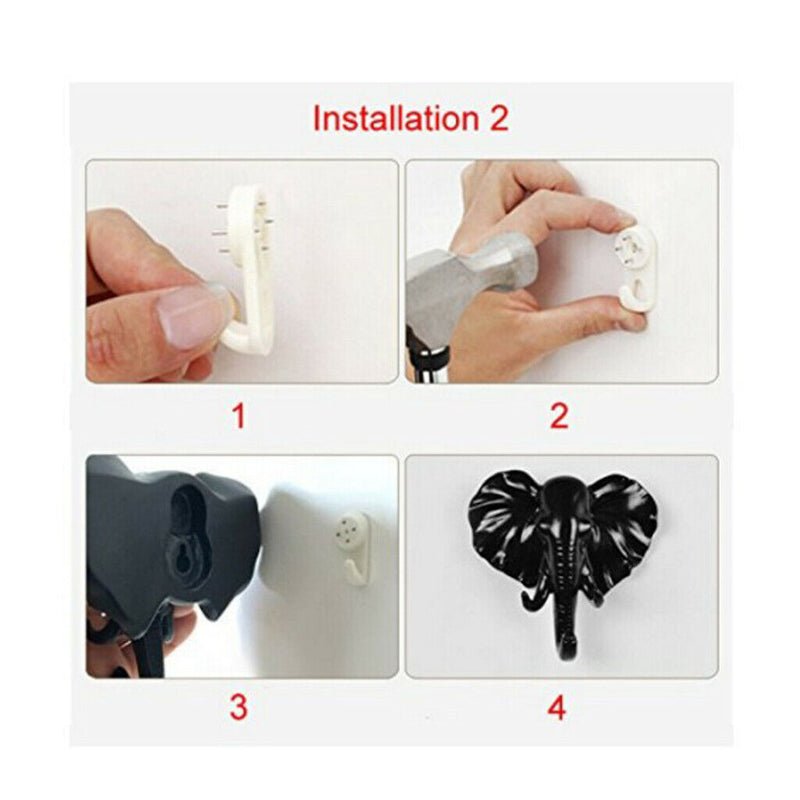 Installation 2

1

2

3

4