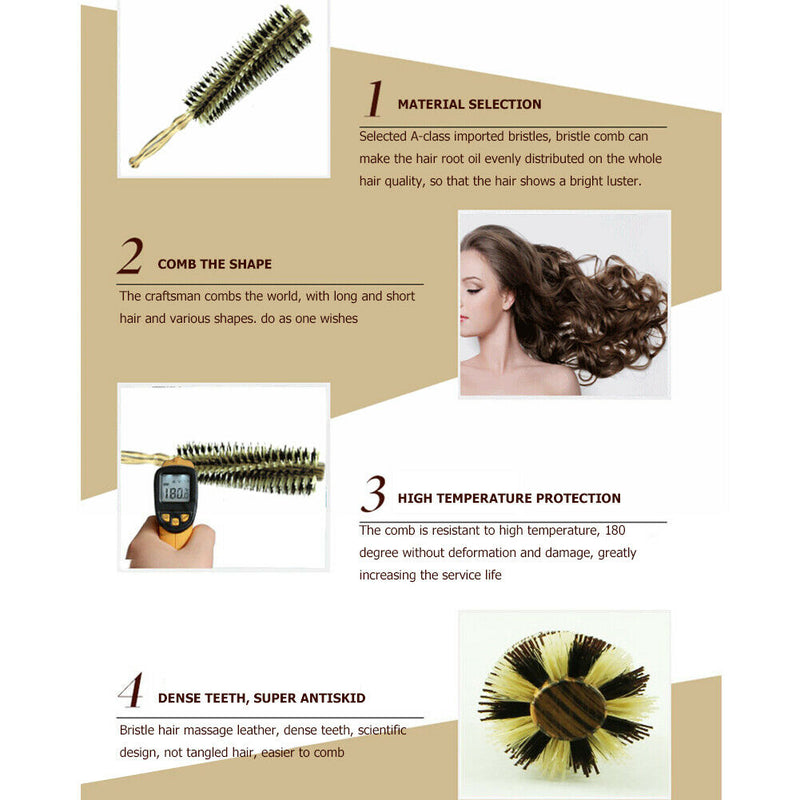 1 MATERIAL SELECTION

Selected A-class imported bristles, bristle comb can make the hair root oil evenly distributed on the whole hair quality, so that the hair shows a bright luster.

2 COMB THE SHAPE

The craftsman combs the world, with long and short hair and various shapes. do as one wishes

180

3 HIGH TEMPERATURE PROTECTION

The comb is resistant to high temperature, 180 degree without deformation and damage, greatly increasing the service life

4 DENSE TEETH, SUPER ANTISKID

Bristle hair massage leather, dense teeth, scientific design, not tangled hair, easier to comb