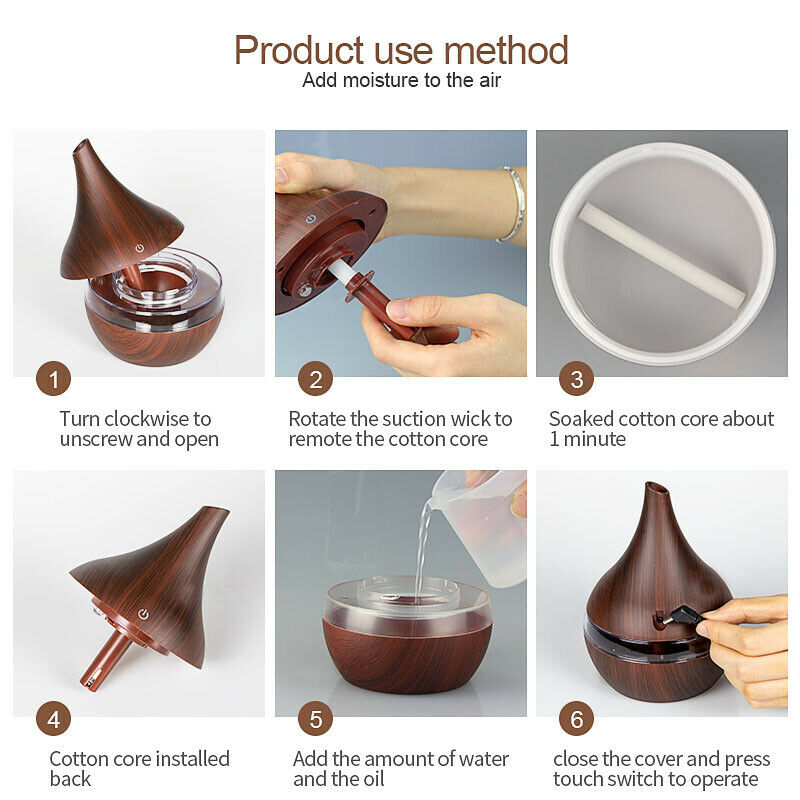 Product use method
Add moisture to the air

1
Turn clockwise to unscrew and open

2
Rotate the suction wick to remote the cotton core

3
Soaked cotton core about 1 minute

4
Cotton core installed back

5
Add the amount of water and the oil

6
close the cover and press touch switch to operate