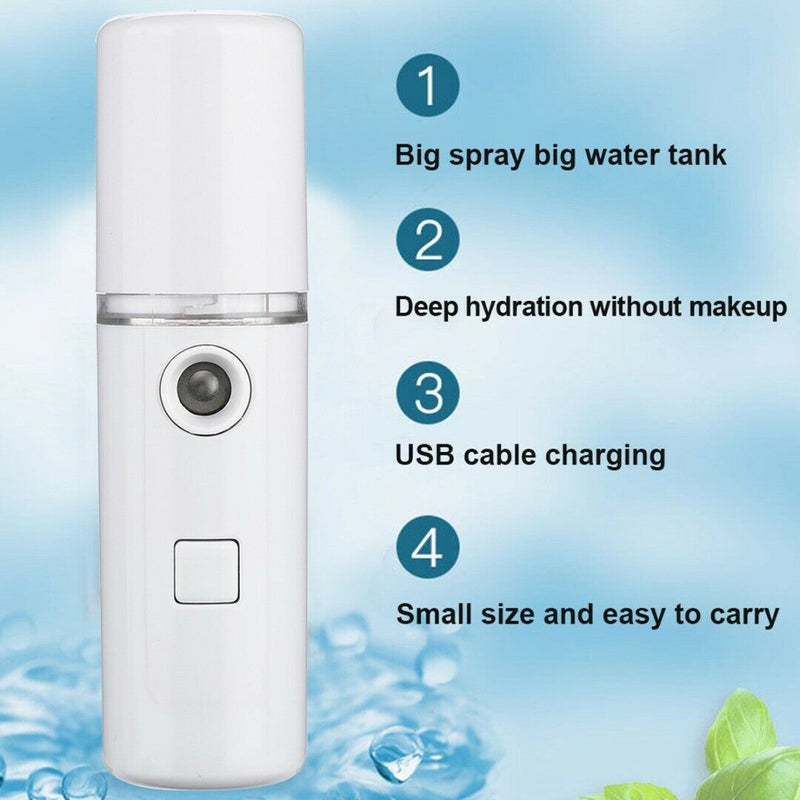 1

Big spray big water tank

2

Deep hydration without makeup

3

USB cable charging

4

Small size and easy to carry