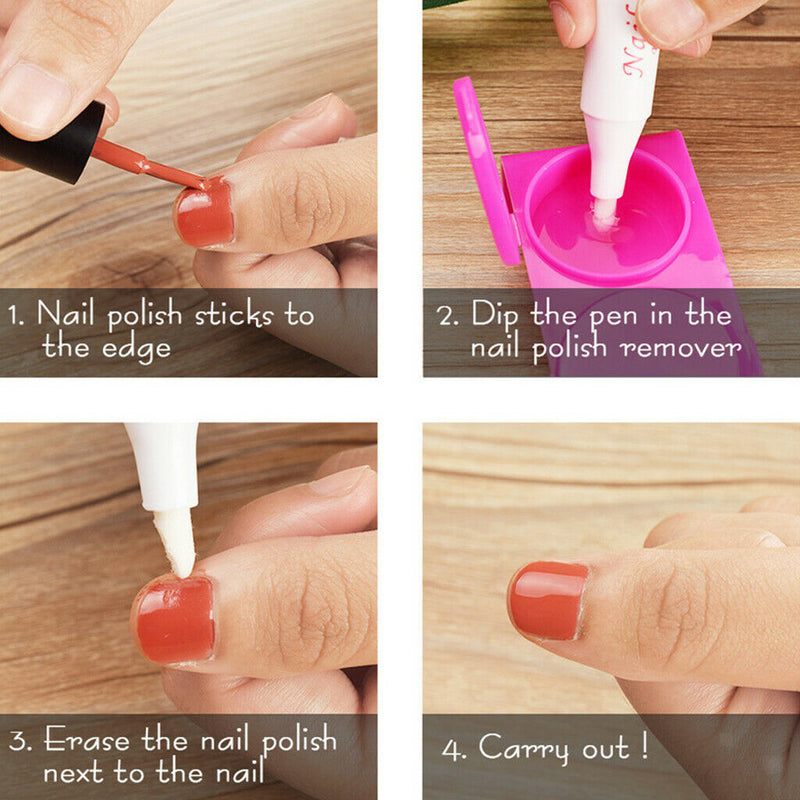 Nail

1. Nail polish sticks to the edge

2. Dip the pen in the nail polish remover

3. Erase the nail polish next to the nail

4. Carry out !