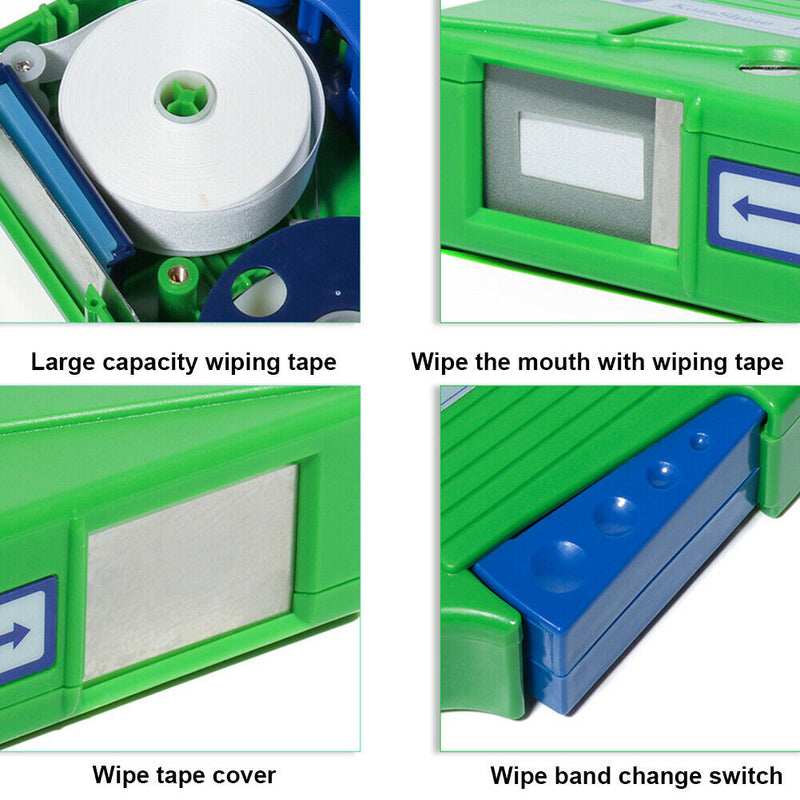 Large capacity wiping tape

Wipe the mouth with wiping tape

Wipe tape cover

Wipe band change switch