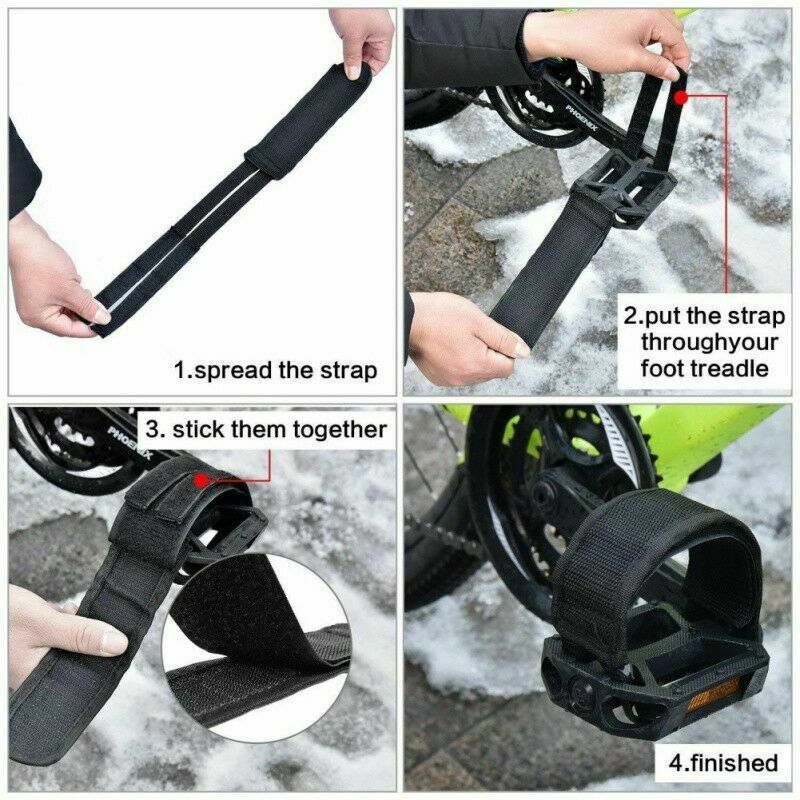 1.spread the strap

PHOENIX

2.put the strap throughyour foot treadle

PHOENIX

3. stick them together

4.finished