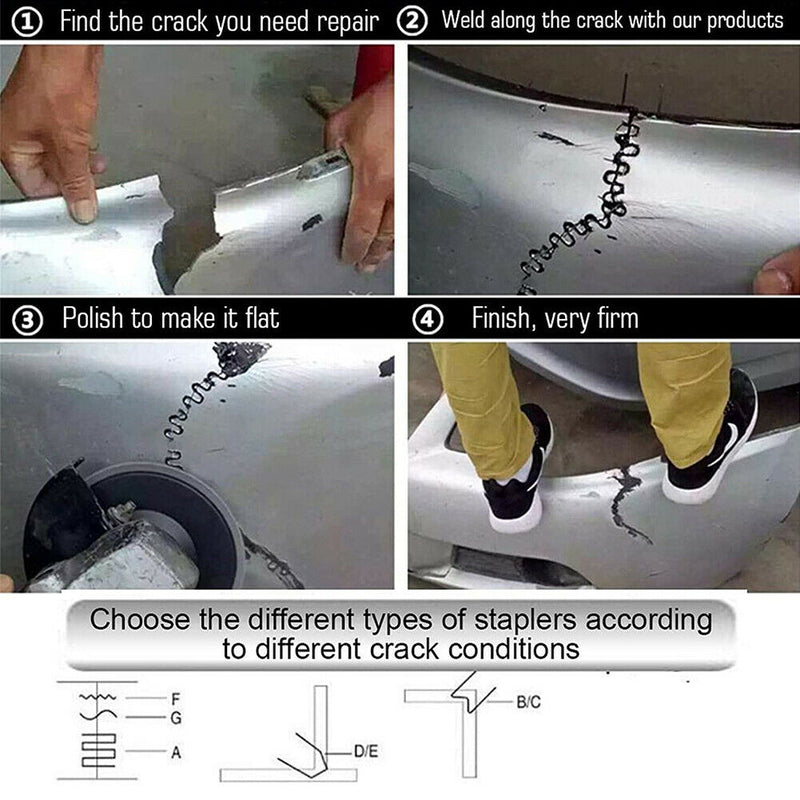 ① Find the crack you need repair ② Weld along the crack with our products

③ Polish to make it flat ④ Finish, very firm

Choose the different types of staplers according to different crack conditions

F
G
A
D/E
B/C