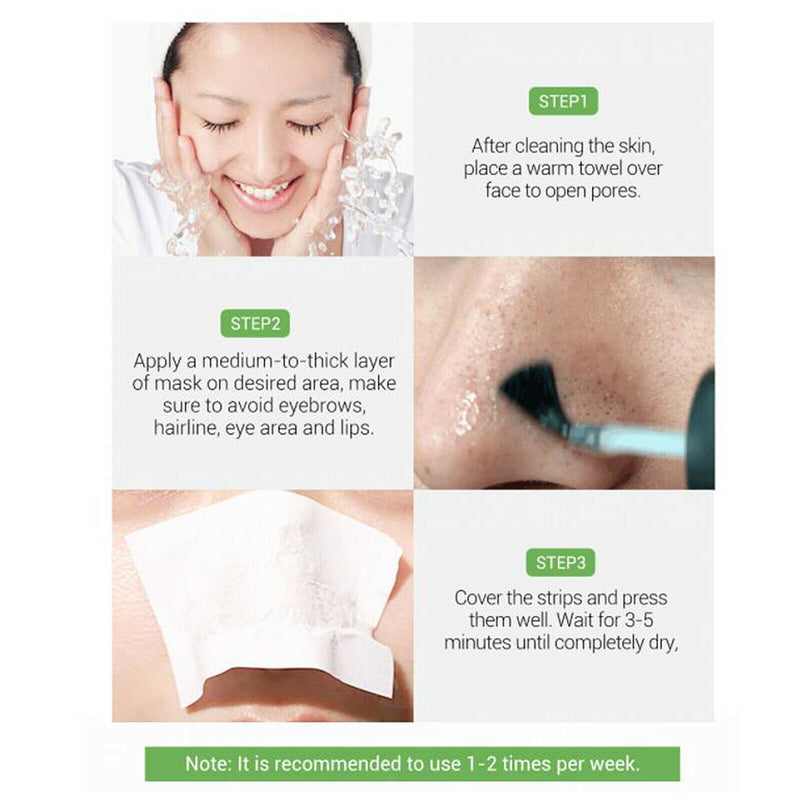 STEP1

After cleaning the skin, place a warm towel over face to open pores.

STEP2

Apply a medium-to-thick layer of mask on desired area, make sure to avoid eyebrows, hairline, eye area and lips.

STEP3

Cover the strips and press them well. Wait for 3-5 minutes until completely dry,

Note: It is recommended to use 1-2 times per week.